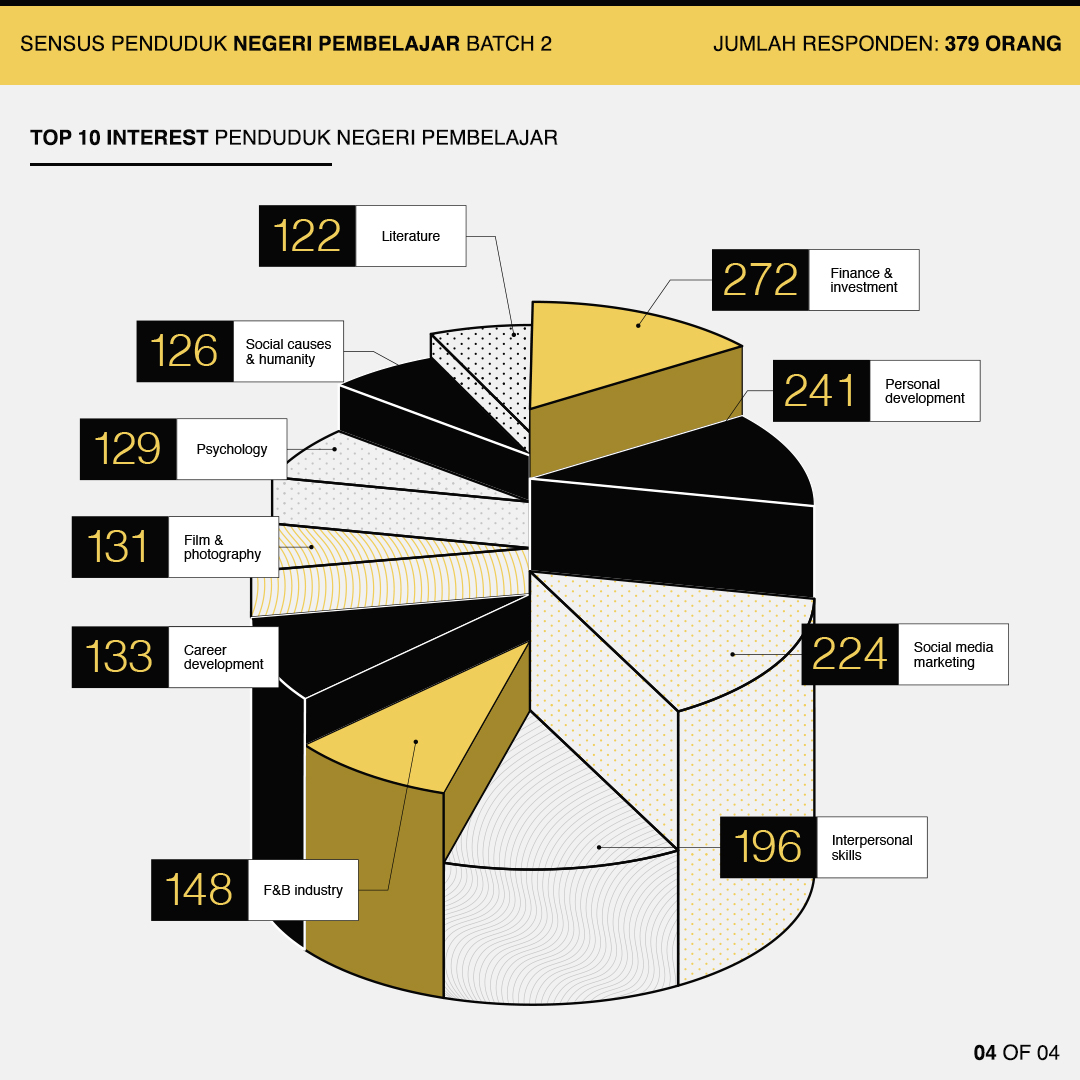 SENSUS PENDUDUK NEGERI PEMBELAJAR BATCH 2

JUMLAH RESPONDEN: 379 ORANG

TOP 10 INTEREST PENDUDUK NEGERI PEMBELAJAR

122 Literature

272 Finance & investment

126 Social causes & humanity

241 Personal development

129 Psychology

131 Film & photography

133 Career development

224 Social media marketing

196 Interpersonal skills

148 F&B industry

04 OF 04